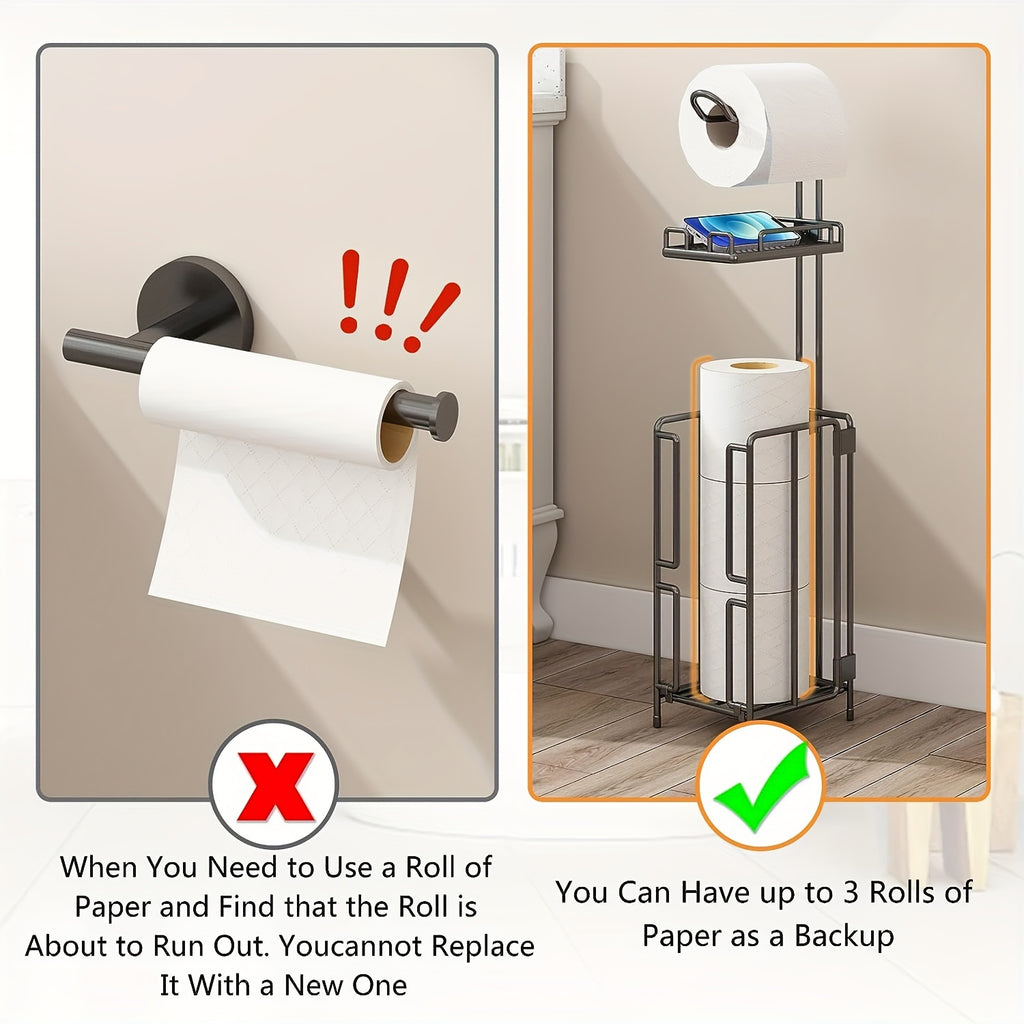 !!!

When You Need to Use a Roll of Paper and Find that the Roll is About to Run Out. Youcannot Replace It With a New One

You Can Have up to 3 Rolls of Paper as a Backup