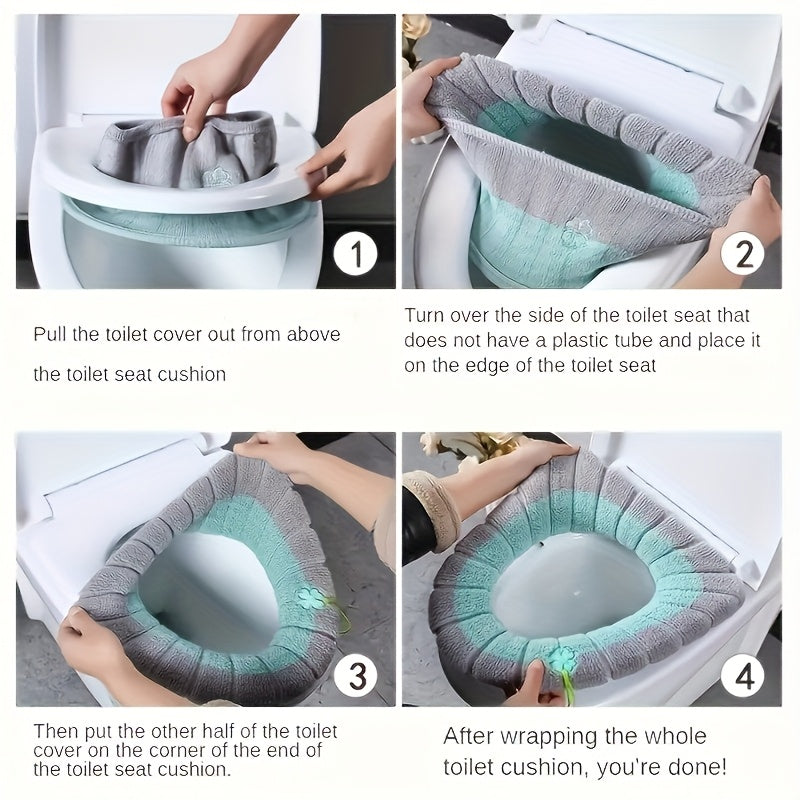 1

Pull the toilet cover out from above

the toilet seat cushion

2

Turn over the side of the toilet seat that does not have a plastic tube and place it on the edge of the toilet seat

3

Then put the other half of the toilet cover on the corner of the end of the toilet seat cushion.

4

After wrapping the whole toilet cushion, you're done!