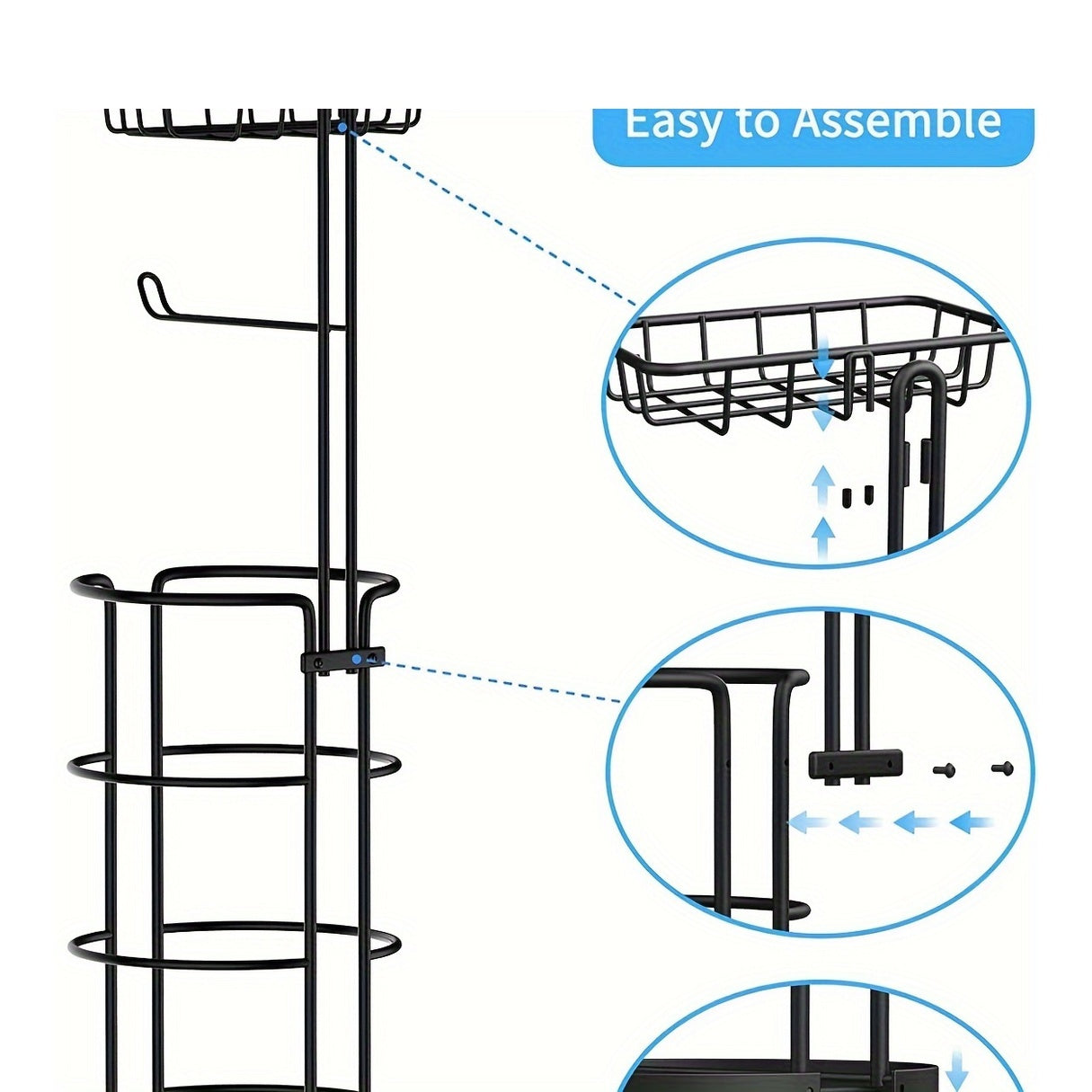 Easy to Assemble